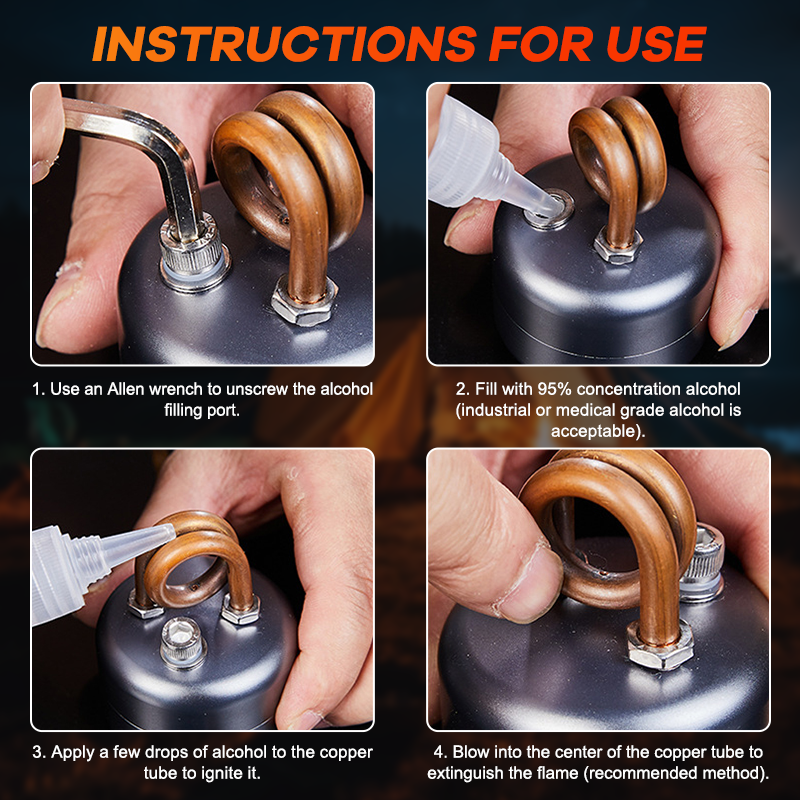 INSTRUCTIONS FOR USE

1. Use an Allen wrench to unscrew the alcohol filling port.

2. Fill with 95% concentration alcohol (industrial or medical grade alcohol is acceptable).

3. Apply a few drops of alcohol to the copper tube to ignite it.

4. Blow into the center of the copper tube to extinguish the flame (recommended method).