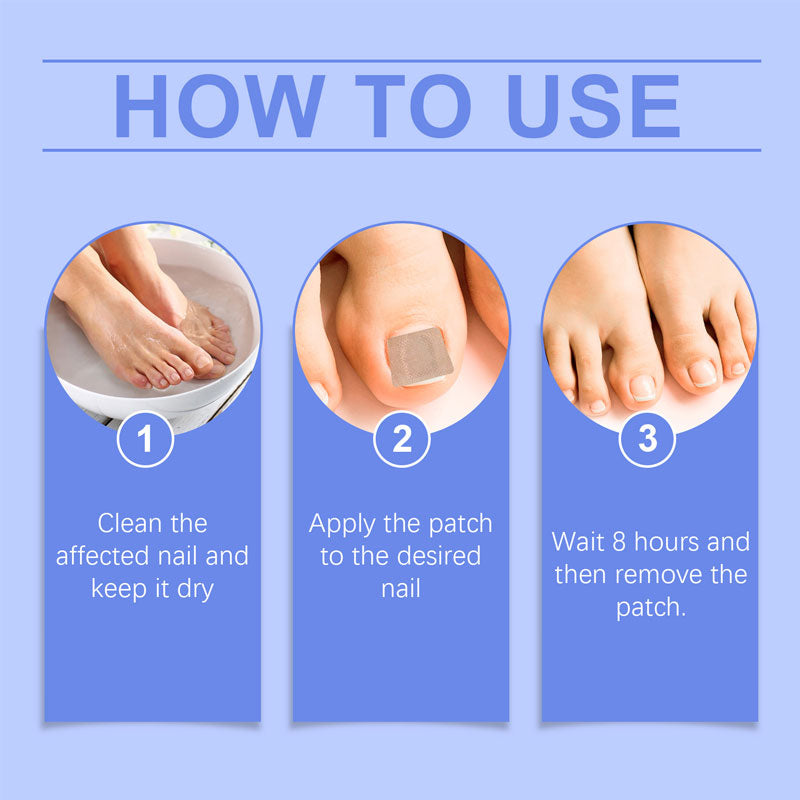 HOW TO USE

1

Clean the affected nail and keep it dry

2

Apply the patch to the desired nail

3

Wait 8 hours and then remove the patch.